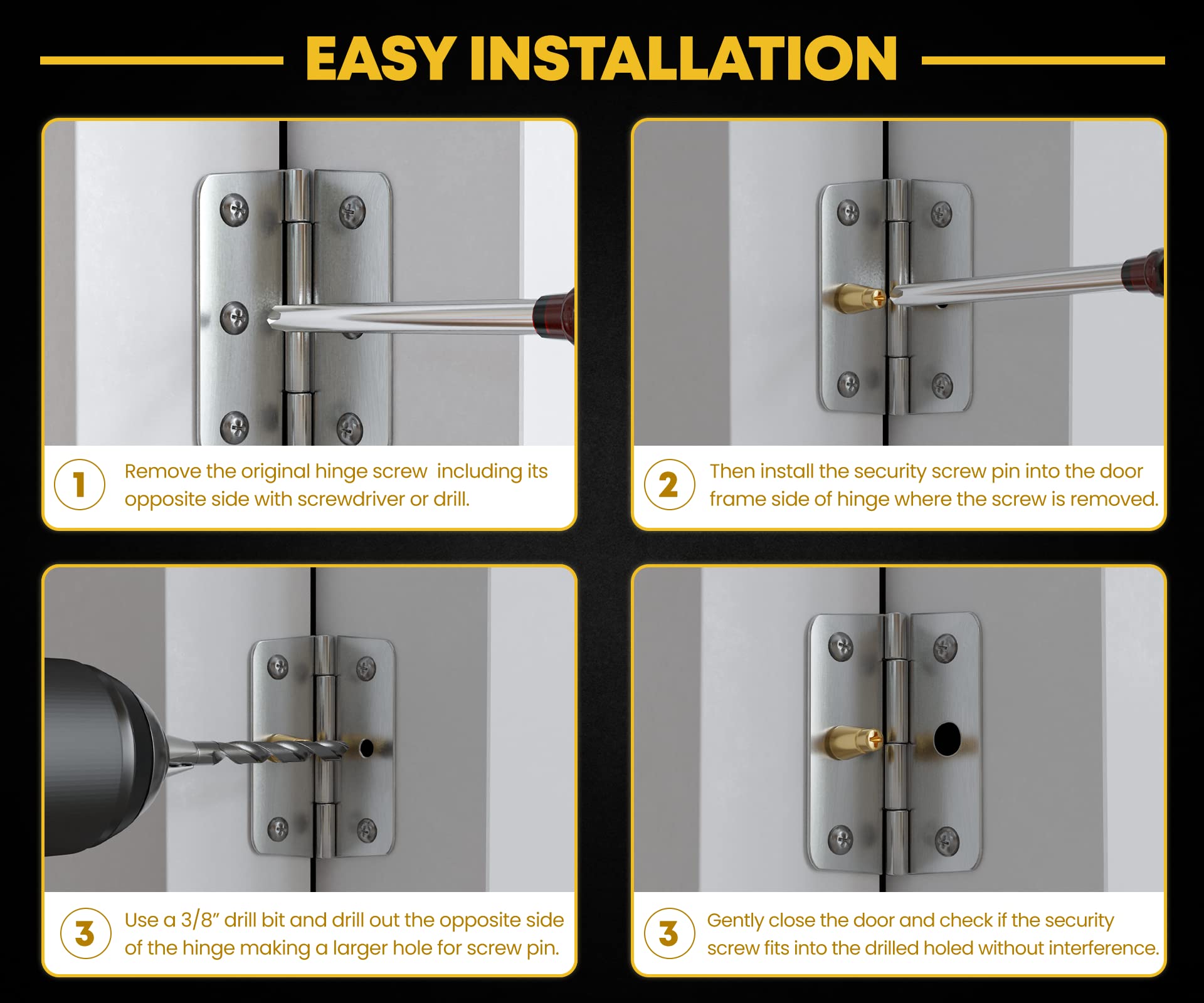 EASY INSTALLATION

1 Remove the original hinge screw  including its opposite side with screwdriver or drill.

2 Then install the security screw pin into the door frame side of hinge where the screw is removed.

3 Use a 3/8" drill bit and drill out the opposite side of the hinge making a larger hole for screw pin.

3 Gently close the door and check if the security screw fits into the drilled holed without interference.